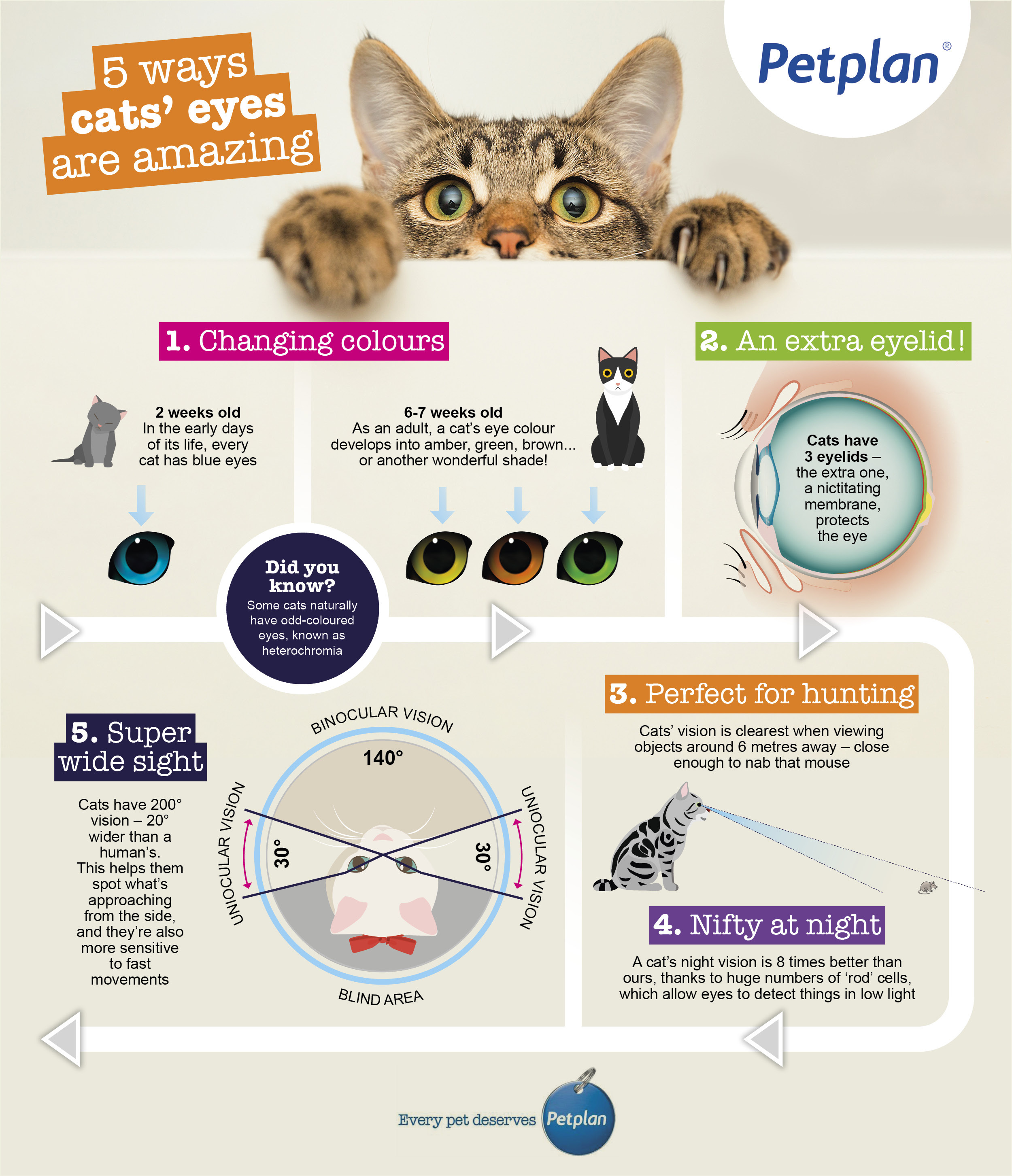 5 ways cats' eyes are amazing

Petplan®

1. Changing colours

2 weeks old
In the early days of its life, every cat has blue eyes

6-7 weeks old
As an adult, a cat's eye colour develops into amber, green, brown... or another wonderful shade!

Did you know?
Some cats naturally have odd-coloured eyes, known as heterochromia

2. An extra eyelid!

Cats have 3 eyelids – the extra one, a nictitating membrane, protects the eye

3. Perfect for hunting

Cats' vision is clearest when viewing objects around 6 metres away – close enough to nab that mouse

4. Nifty at night

A cat's night vision is 8 times better than ours, thanks to huge numbers of 'rod' cells, which allow eyes to detect things in low light

5. Super wide sight

Cats have 200° vision – 20° wider than a human's. This helps them spot what's approaching from the side, and they're also more sensitive to fast movements

BINOCULAR VISION
140°
UNIOCULAR VISION
30°
UNIOCULAR VISION
30°
BLIND AREA

Every pet deserves Petplan